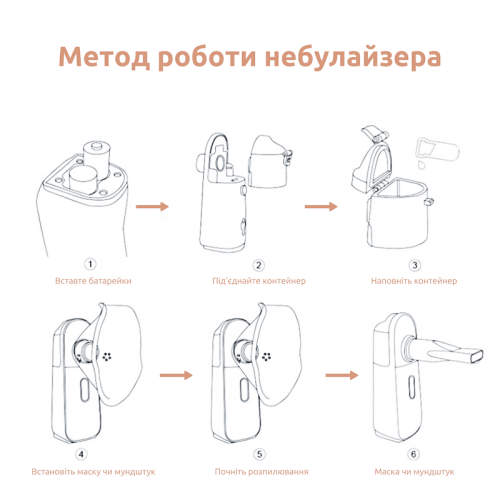 Метод роботи небулайзера

1
Вставте батарейки

2
Під'єднайте контейнер

3
Наповніть контейнер

4
Встановіть маску чи мундштук

5
Почніть розпилювання

6
Маска чи мундштук